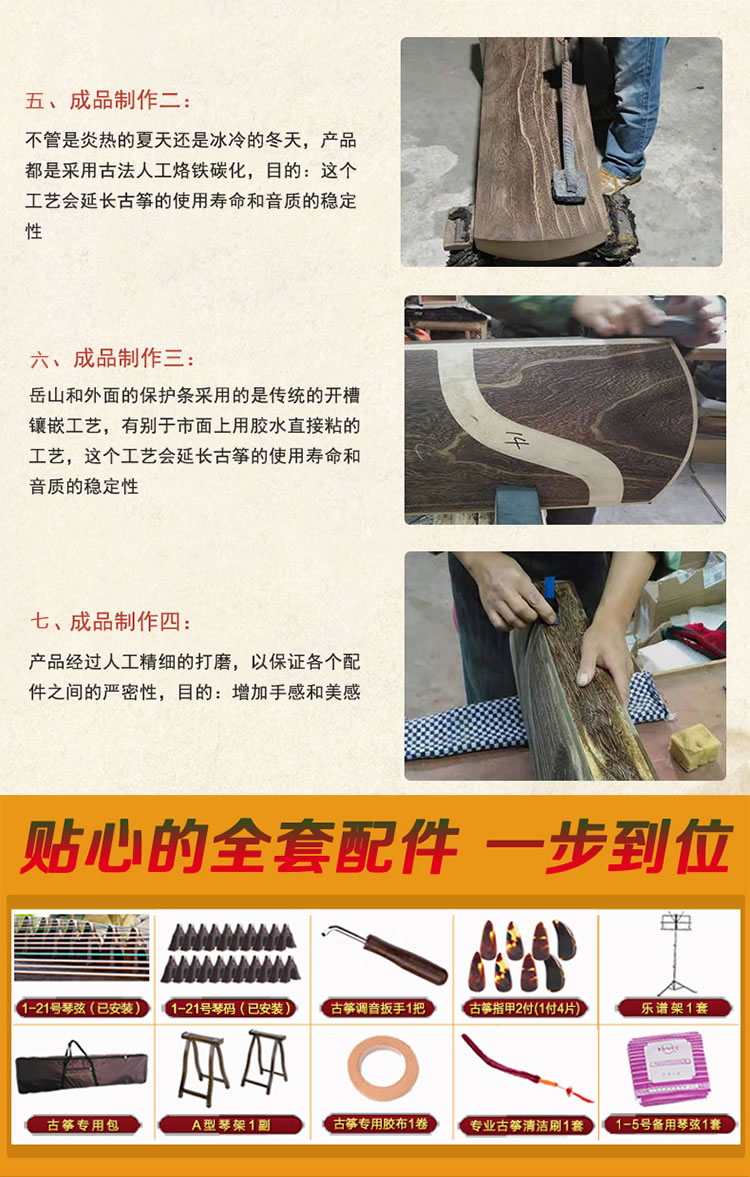 五、成品制作二：

不管是炎热的夏天还是冰冷的冬天，产品都是采用古法人工烙铁碳化，目的：这个工艺会延长古筝的使用寿命和音质的稳定性

六、成品制作三：

岳山和外面的保护条采用的是传统的开槽镶嵌工艺，有别于市面上用胶水直接粘的工艺，这个工艺会延长古筝的使用寿命和音质的稳定性

七、成品制作四：

产品经过人工精细的打磨，以保证各个配件之间的严密性，目的：增加手感和美感

贴心的全套配件 一步到位

1-21号琴弦（已安装）

1-21号琴码（已安装）

古筝调音扳手1把

古筝指甲2付(1付4片)

乐谱架1套

古筝专用包

A型琴架1副

古筝专用胶布1卷

专业古筝清洁刷1套

1-5号备用琴弦1套